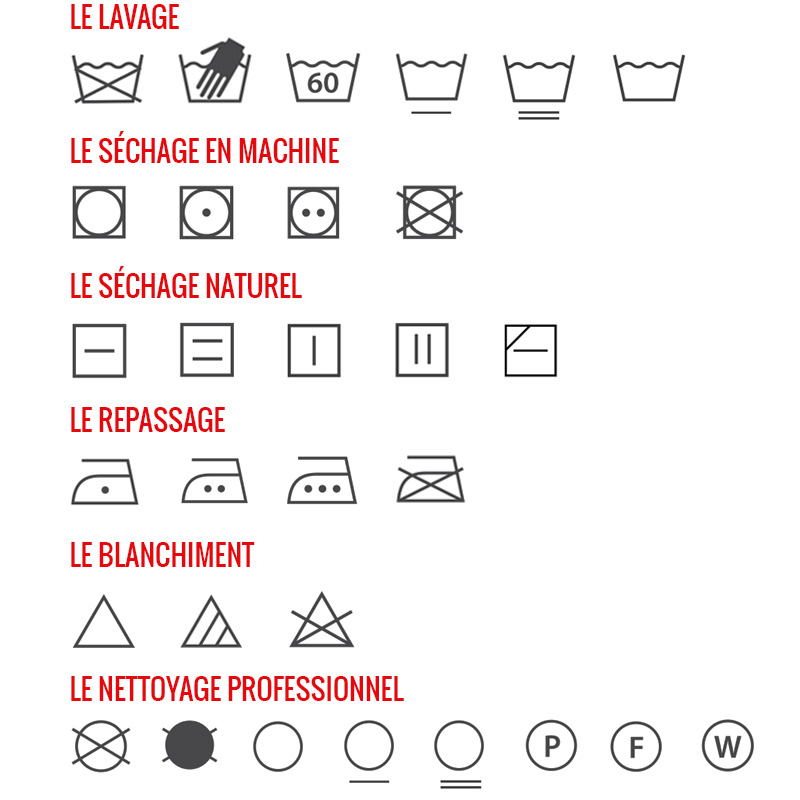 LE LAVAGE

60

LE SÉCHAGE EN MACHINE

LE SÉCHAGE NATUREL

LE REPASSAGE

LE BLANCHIMENT

LE NETTOYAGE PROFESSIONNEL

P F W